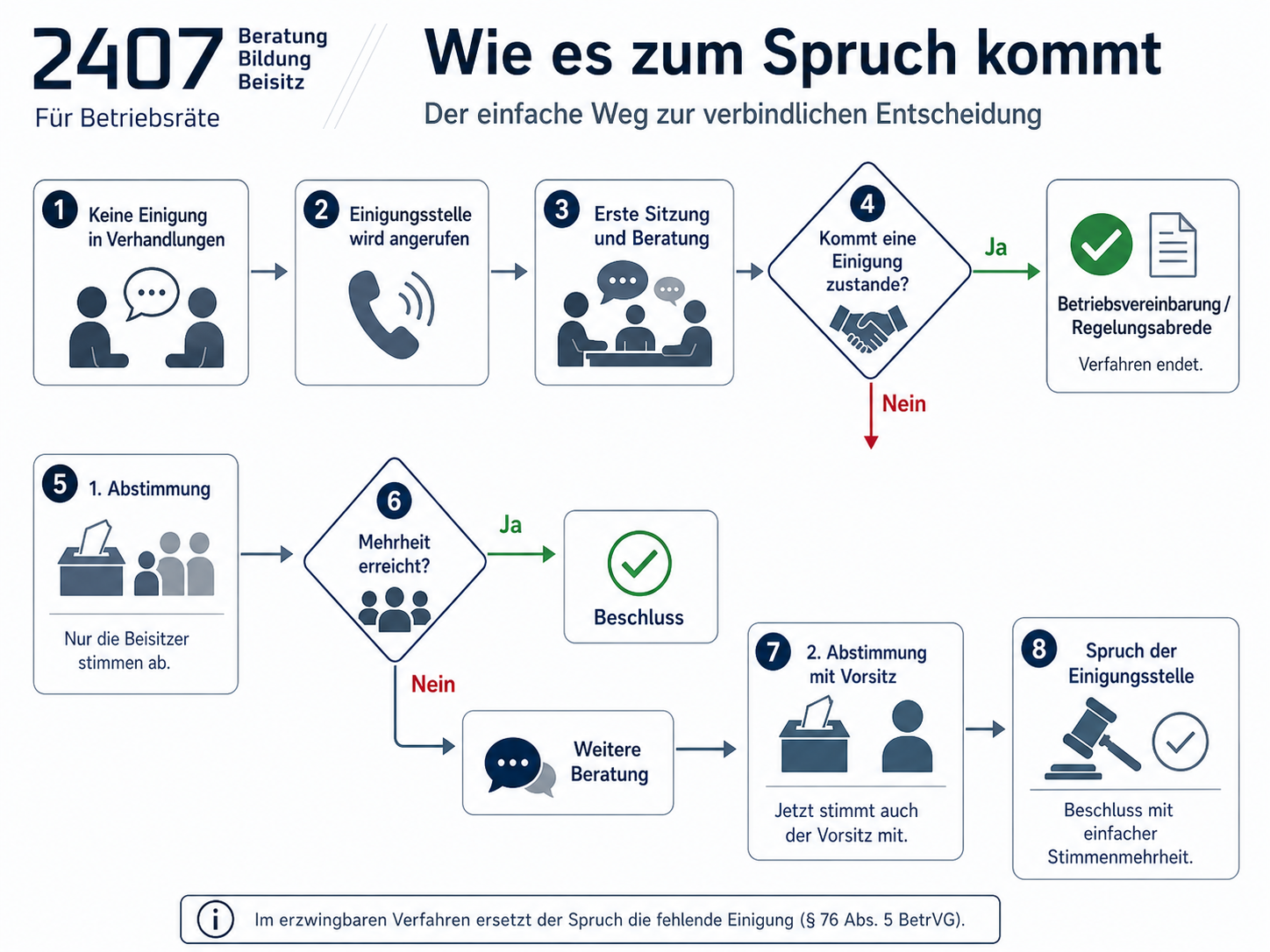 2407 Beratung Bildung Beisitz

Für Betriebsräte

Wie es zum Spruch kommt

Der einfache Weg zur verbindlichen Entscheidung

1 Keine Einigung in Verhandlungen

2 Einigungsstelle wird angerufen

3 Erste Sitzung und Beratung

4 Kommt eine Einigung zustande?

Ja

Betriebsvereinbarung / Regelungsabrede

Verfahren endet.

Nein

5 1. Abstimmung

Nur die Beisitzer stimmen ab.

6 Mehrheit erreicht?

Ja

Beschluss

Nein

Weitere Beratung

7 2. Abstimmung mit Vorsitz

Jetzt stimmt auch der Vorsitz mit.

8 Spruch der Einigungsstelle

Beschluss mit einfacher Stimmenmehrheit.

i Im erzwingbaren Verfahren ersetzt der Spruch die fehlende Einigung (§ 76 Abs. 5 BetrVG).